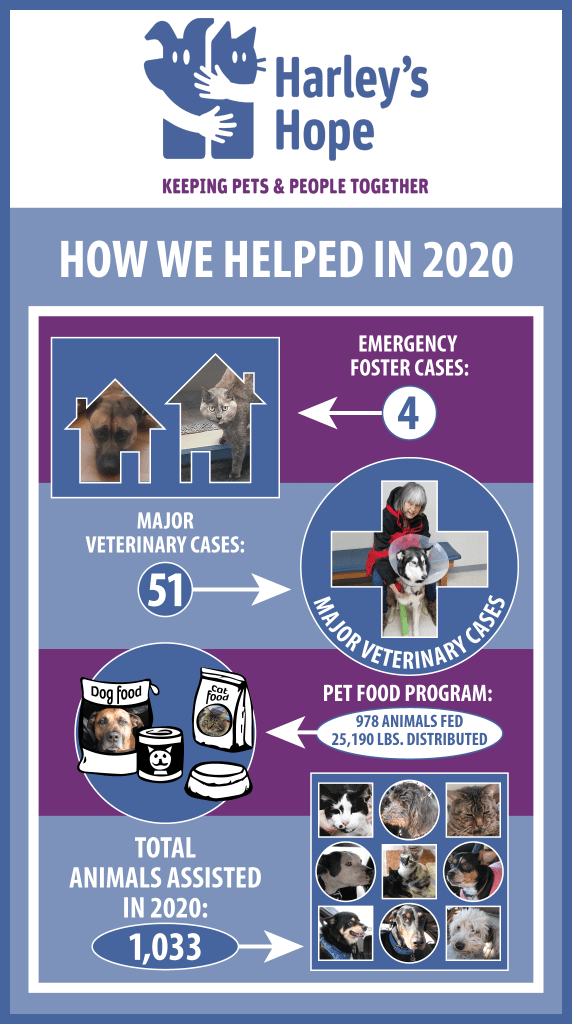 Harley's Hope

KEEPING PETS & PEOPLE TOGETHER

HOW WE HELPED IN 2020

EMERGENCY FOSTER CASES:

4

MAJOR VETERINARY CASES:

51

MAJOR VETERINARY CASES

Dog food

Cat food

PET FOOD PROGRAM:

978 ANIMALS FED
25,190 LBS. DISTRIBUTED

TOTAL ANIMALS ASSISTED IN 2020:

1,033